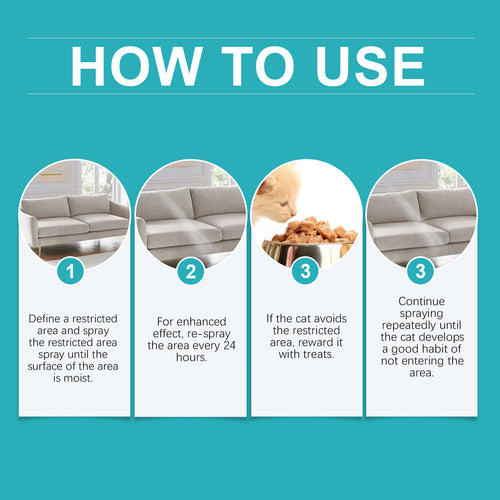 HOW TO USE

1

Define a restricted area and spray the restricted area spray until the surface of the area is moist.

2

For enhanced effect, re-spray the area every 24 hours.

3

If the cat avoids the restricted area, reward it with treats.

3

Continue spraying repeatedly until the cat develops a good habit of not entering the area.