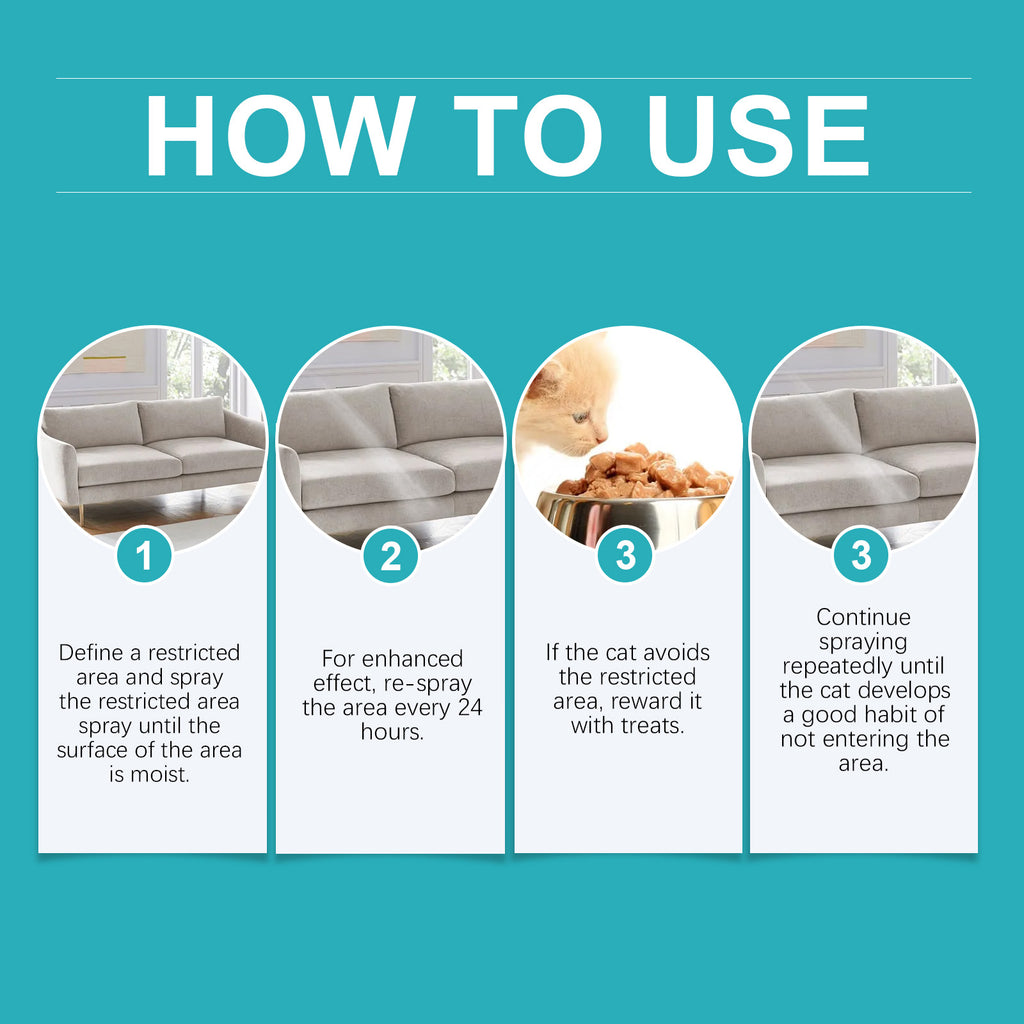 HOW TO USE

1

Define a restricted area and spray the restricted area spray until the surface of the area is moist.

2

For enhanced effect, re-spray the area every 24 hours.

3

If the cat avoids the restricted area, reward it with treats.

3

Continue spraying repeatedly until the cat develops a good habit of not entering the area.